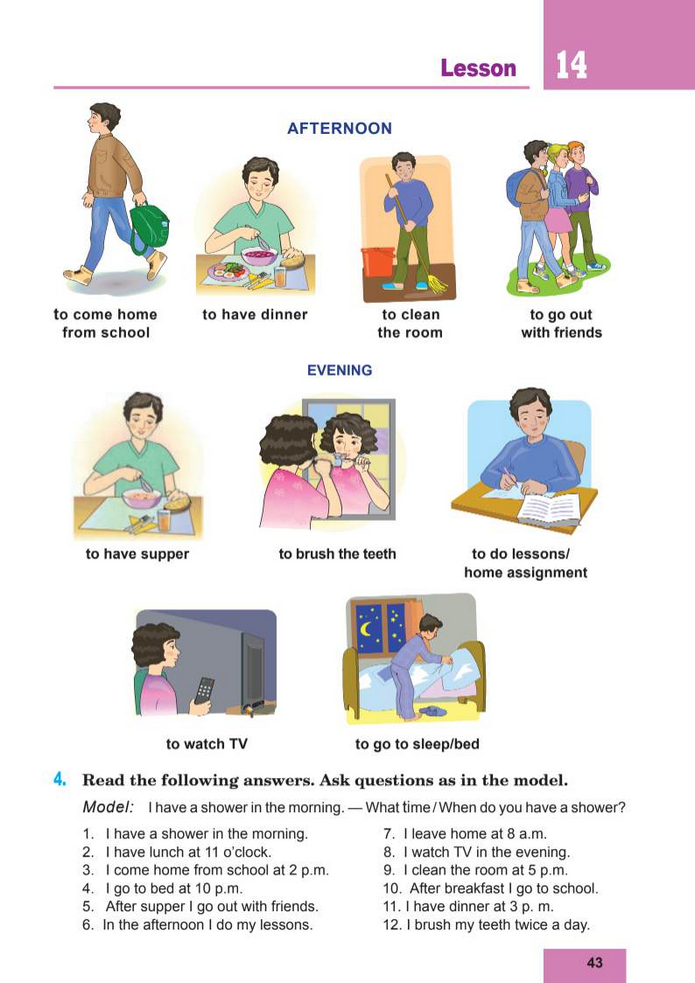 Lesson 14

AFTERNOON

to come home from school

to have dinner

to clean the room

to go out with friends

EVENING

to have supper

to brush the teeth

to do lessons/ home assignment

to watch TV

to go to sleep/bed

4. Read the following answers. Ask questions as in the model.

Model: I have a shower in the morning. — What time / When do you have a shower?

1. I have a shower in the morning.
2. I have lunch at 11 o'clock.
3. I come home from school at 2 p.m.
4. I go to bed at 10 p.m.
5. After supper I go out with friends.
6. In the afternoon I do my lessons.

7. I leave home at 8 a.m.
8. I watch TV in the evening.
9. I clean the room at 5 p.m.
10. After breakfast I go to school.
11. I have dinner at 3 p. m.
12. I brush my teeth twice a day.

43