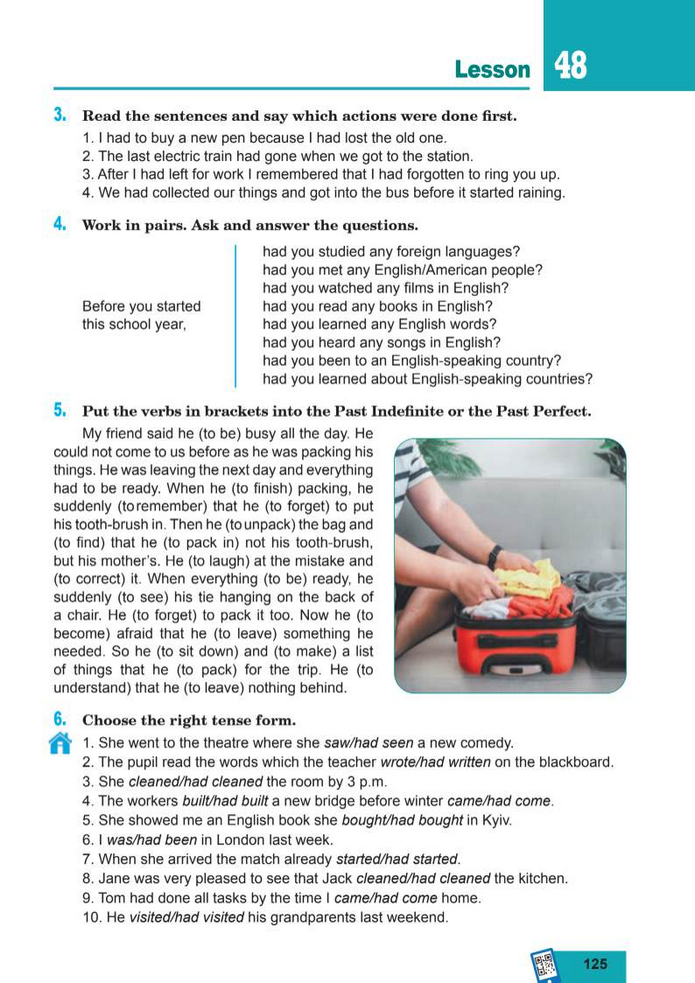 Lesson 48

3. Read the sentences and say which actions were done first.
1. I had to buy a new pen because I had lost the old one.
2. The last electric train had gone when we got to the station.
3. After I had left for work I remembered that I had forgotten to ring you up.
4. We had collected our things and got into the bus before it started raining.

4. Work in pairs. Ask and answer the questions.

Before you started this school year,

had you studied any foreign languages?
had you met any English/American people?
had you watched any films in English?
had you read any books in English?
had you learned any English words?
had you heard any songs in English?
had you been to an English-speaking country?
had you learned about English-speaking countries?

5. Put the verbs in brackets into the Past Indefinite or the Past Perfect.
My friend said he (to be) busy all the day. He could not come to us before as he was packing his things. He was leaving the next day and everything had to be ready. When he (to finish) packing, he suddenly (to remember) that he (to forget) to put his tooth-brush in. Then he (to unpack) the bag and (to find) that he (to pack in) not his tooth-brush, but his mother's. He (to laugh) at the mistake and (to correct) it. When everything (to be) ready, he suddenly (to see) his tie hanging on the back of a chair. He (to forget) to pack it too. Now he (to become) afraid that he (to leave) something he needed. So he (to sit down) and (to make) a list of things that he (to pack) for the trip. He (to understand) that he (to leave) nothing behind.

6. Choose the right tense form.
1. She went to the theatre where she saw/had seen a new comedy.
2. The pupil read the words which the teacher wrote/had written on the blackboard.
3. She cleaned/had cleaned the room by 3 p.m.
4. The workers built/had built a new bridge before winter came/had come.
5. She showed me an English book she bought/had bought in Kyiv.
6. I was/had been in London last week.
7. When she arrived the match already started/had started.
8. Jane was very pleased to see that Jack cleaned/had cleaned the kitchen.
9. Tom had done all tasks by the time I came/had come home.
10. He visited/had visited his grandparents last weekend.

125