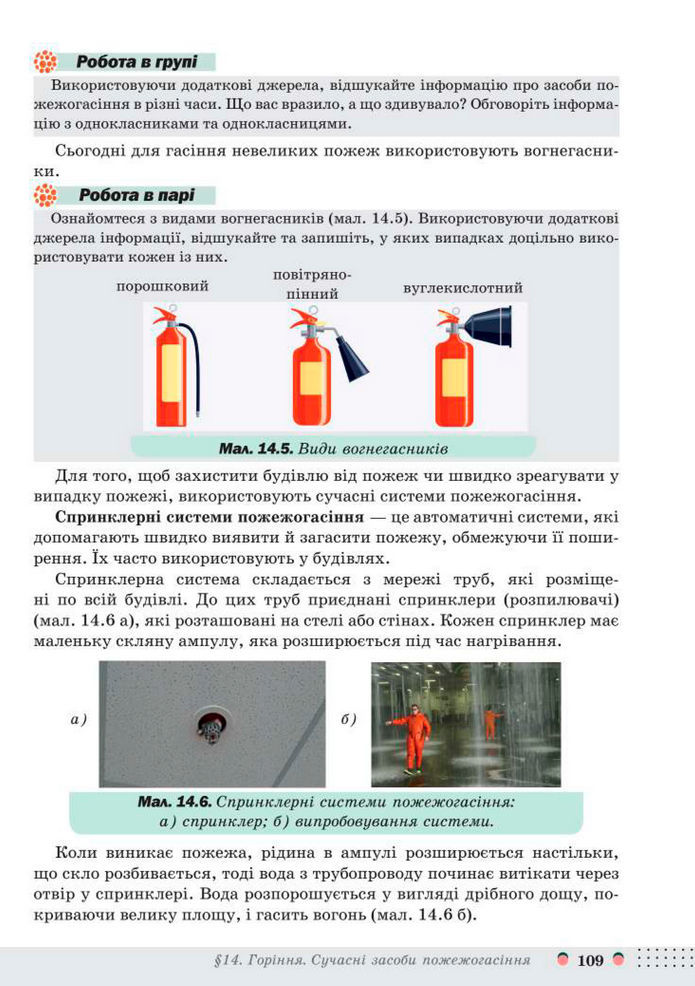 Робота в групі

Використовуючи додаткові джерела, відшукайте інформацію про засоби пожежогасіння в різні часи. Що вас вразило, а що здивувало? Обговоріть інформацію з однокласниками та однокласницями.

Сьогодні для гасіння невеликих пожеж використовують вогнегасники.

Робота в парі

Ознайомтеся з видами вогнегасників (мал. 14.5). Використовуючи додаткові джерела інформації, відшукайте та запишіть, у яких випадках доцільно використовувати кожен із них.

порошковий

повітряно-пінний

вуглекислотний

Мал. 14.5. Види вогнегасників

Для того, щоб захистити будівлю від пожеж чи швидко зреагувати у випадку пожежі, використовують сучасні системи пожежогасіння.

Спринклерні системи пожежогасіння — це автоматичні системи, які допомагають швидко виявити й загасити пожежу, обмежуючи її поширення. Їх часто використовують у будівлях.

Спринклерна система складається з мережі труб, які розміщені по всій будівлі. До цих труб приєднані спринклери (розпилювачі) (мал. 14.6 а), які розташовані на стелі або стінах. Кожен спринклер має маленьку скляну ампулу, яка розширюється під час нагрівання.

а)

б)

Мал. 14.6. Спринклерні системи пожежогасіння: а) спринклер; б) випробовування системи.

Коли виникає пожежа, рідина в ампулі розширюється настільки, що скло розбивається, тоді вода з трубопроводу починає витікати через отвір у спринклері. Вода розпорошується у вигляді дрібного дощу, покриваючи велику площу, і гасить вогонь (мал. 14.6 б).

§14. Горіння. Сучасні засоби пожежогасіння 109