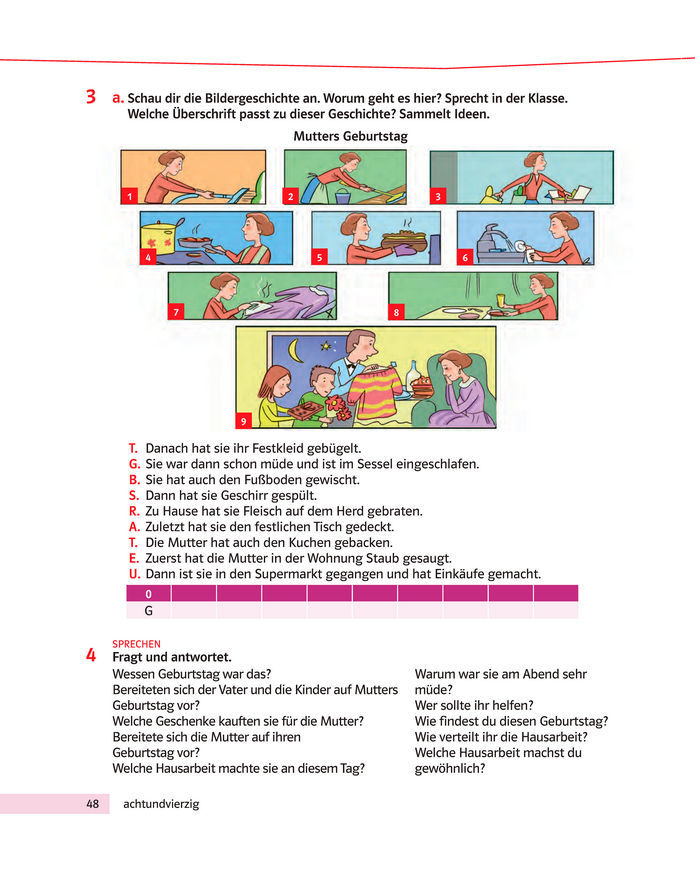 3 a. Schau dir die Bildergeschichte an. Worum geht es hier? Sprecht in der Klasse. Welche Überschrift passt zu dieser Geschichte? Sammelt Ideen.

Mutters Geburtstag

1 2 3 4 5 6 7 8 9

T. Danach hat sie ihr Festkleid gebügelt.
G. Sie war dann schon müde und ist im Sessel eingeschlafen.
B. Sie hat auch den Fußboden gewischt.
S. Dann hat sie Geschirr gespült.
R. Zu Hause hat sie Fleisch auf dem Herd gebraten.
A. Zuletzt hat sie den festlichen Tisch gedeckt.
T. Die Mutter hat auch den Kuchen gebacken.
E. Zuerst hat die Mutter in der Wohnung Staub gesaugt.
U. Dann ist sie in den Supermarkt gegangen und hat Einkäufe gemacht.

| 0 | | | | | | | | | |
|---|---|---|---|---|---|---|---|---|---|
| G | | | | | | | | | |

SPRECHEN
4 Fragt und antwortet.
Wessen Geburtstag war das?
Bereiteten sich der Vater und die Kinder auf Mutters Geburtstag vor?
Welche Geschenke kauften sie für die Mutter?
Bereitete sich die Mutter auf ihren Geburtstag vor?
Welche Hausarbeit machte sie an diesem Tag?

Warum war sie am Abend sehr müde?
Wer sollte ihr helfen?
Wie findest du diesen Geburtstag?
Wie verteilt ihr die Hausarbeit?
Welche Hausarbeit machst du gewöhnlich?

48 achtundvierzig