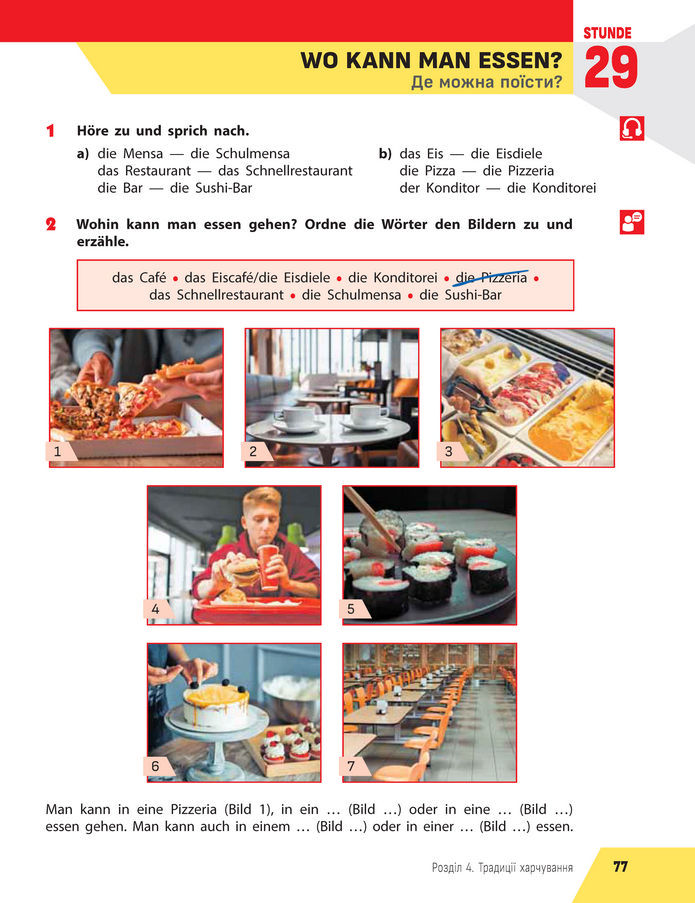 STUNDE
29

WO KANN MAN ESSEN?
Де можна поїсти?

1 Höre zu und sprich nach.

a) die Mensa — die Schulmensa
das Restaurant — das Schnellrestaurant
die Bar — die Sushi-Bar

b) das Eis — die Eisdiele
die Pizza — die Pizzeria
der Konditor — die Konditorei

2 Wohin kann man essen gehen? Ordne die Wörter den Bildern zu und erzähle.

das Café • das Eiscafé/die Eisdiele • die Konditorei • die Pizzeria • das Schnellrestaurant • die Schulmensa • die Sushi-Bar

1

2

3

4

5

6

7

Man kann in eine Pizzeria (Bild 1), in ein … (Bild …) oder in eine … (Bild …) essen gehen. Man kann auch in einem … (Bild …) oder in einer … (Bild …) essen.

Розділ 4. Традиції харчування 77