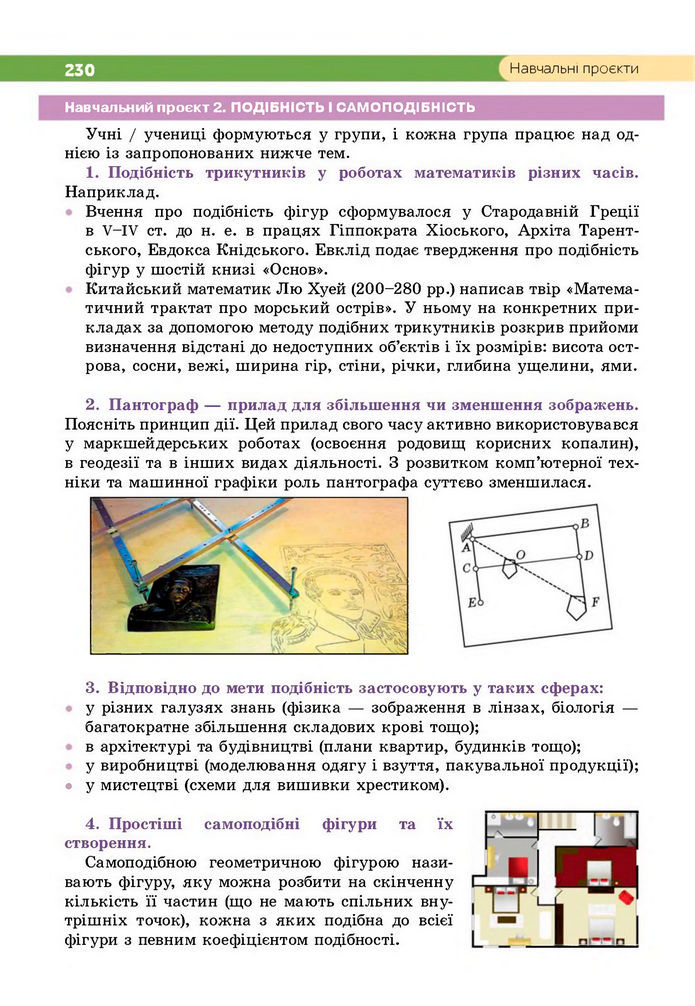 230

Навчальні проєкти

Навчальний проєкт 2. ПОДІБНІСТЬ І САМОПОДІБНІСТЬ

Учні / учениці формуються у групи, і кожна група працює над однією із запропонованих нижче тем.

1. Подібність трикутників у роботах математиків різних часів. Наприклад.

• Вчення про подібність фігур сформувалося у Стародавній Греції в V–IV ст. до н. е. в працях Гіппократа Хіоського, Архіта Тарентського, Евдокса Кнідського. Евклід подає твердження про подібність фігур у шостій книзі «Основ».

• Китайський математик Лю Хуей (200–280 рр.) написав твір «Математичний трактат про морський острів». У ньому на конкретних прикладах за допомогою методу подібних трикутників розкрив прийоми визначення відстані до недоступних об'єктів і їх розмірів: висота острова, сосни, вежі, ширина гір, стіни, річки, глибина ущелини, ями.

2. Пантограф — прилад для збільшення чи зменшення зображень. Поясніть принцип дії. Цей прилад свого часу активно використовувався у маркшейдерських роботах (освоєння родовищ корисних копалин), в геодезії та в інших видах діяльності. З розвитком комп'ютерної техніки та машинної графіки роль пантографа суттєво зменшилася.

A B C O D E F

3. Відповідно до мети подібність застосовують у таких сферах:

• у різних галузях знань (фізика — зображення в лінзах, біологія — багатократне збільшення складових крові тощо);

• в архітектурі та будівництві (плани квартир, будинків тощо);

• у виробництві (моделювання одягу і взуття, пакувальної продукції);

• у мистецтві (схеми для вишивки хрестиком).

4. Простіші самоподібні фігури та їх створення.

Самоподібною геометричною фігурою називають фігуру, яку можна розбити на скінченну кількість її частин (що не мають спільних внутрішніх точок), кожна з яких подібна до всієї фігури з певним коефіцієнтом подібності.