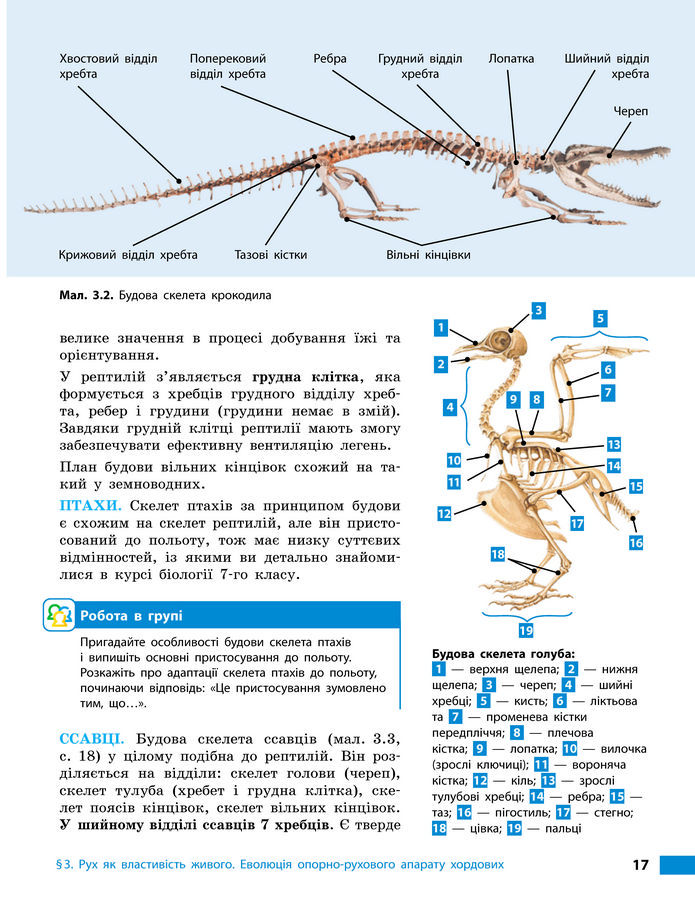 Хвостовий відділ хребта

Поперековий відділ хребта

Ребра

Грудний відділ хребта

Лопатка

Шийний відділ хребта

Череп

Крижовий відділ хребта

Тазові кістки

Вільні кінцівки

Мал. 3.2. Будова скелета крокодила

велике значення в процесі добування їжі та орієнтування.

У рептилій з'являється грудна клітка, яка формується з хребців грудного відділу хребта, ребер і грудини (грудини немає в змій). Завдяки грудній клітці рептилії мають змогу забезпечувати ефективну вентиляцію легень.

План будови вільних кінцівок схожий на такий у земноводних.

ПТАХИ. Скелет птахів за принципом будови є схожим на скелет рептилій, але він пристосований до польоту, тож має низку суттєвих відмінностей, із якими ви детально знайомилися в курсі біології 7-го класу.

Робота в групі

Пригадайте особливості будови скелета птахів і випишіть основні пристосування до польоту. Розкажіть про адаптації скелета птахів до польоту, починаючи відповідь: «Це пристосування зумовлено тим, що...».

ССАВЦІ. Будова скелета ссавців (мал. 3.3, с. 18) у цілому подібна до рептилій. Він розділяється на відділи: скелет голови (череп), скелет тулуба (хребет і грудна клітка), скелет поясів кінцівок, скелет вільних кінцівок. У шийному відділі ссавців 7 хребців. Є тверде

1 2 3 4 5 6 7 8 9 10 11 12 13 14 15 16 17 18 19

Будова скелета голуба:
1 — верхня щелепа; 2 — нижня щелепа; 3 — череп; 4 — шийні хребці; 5 — кисть; 6 — ліктьова та 7 — променева кістки передпліччя; 8 — плечова кістка; 9 — лопатка; 10 — вилочка (зрослі ключиці); 11 — вороняча кістка; 12 — кіль; 13 — зрослі тулубові хребці; 14 — ребра; 15 — таз; 16 — пігостиль; 17 — стегно; 18 — цівка; 19 — пальці

§3. Рух як властивість живого. Еволюція опорно-рухового апарату хордових

17