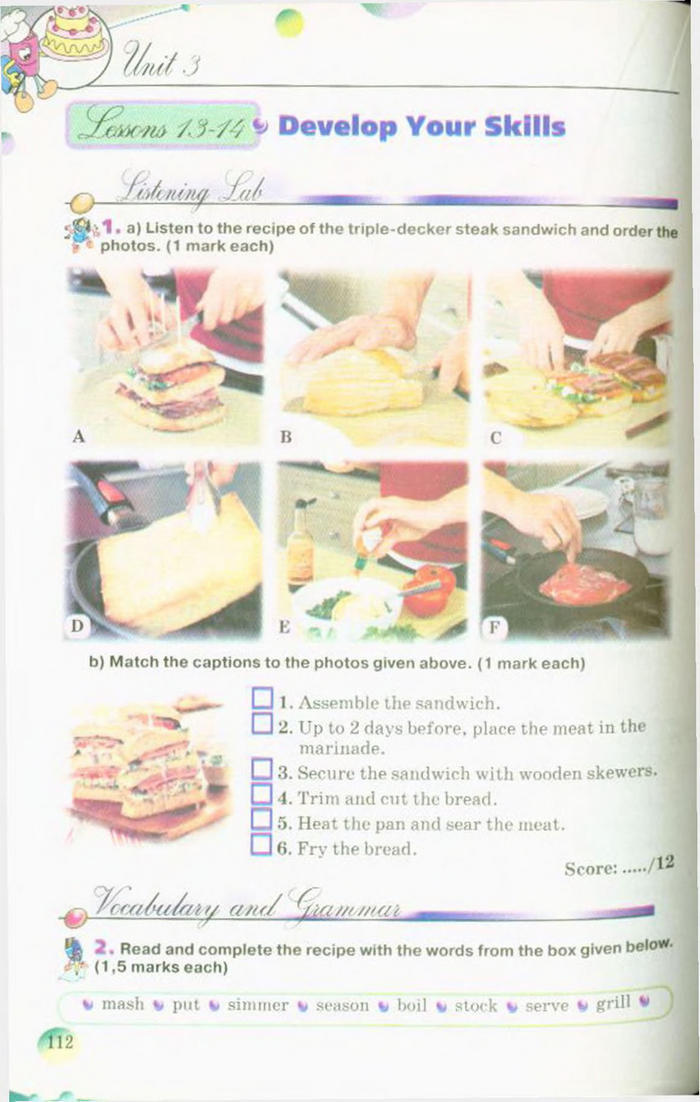 Unit 3

Lessons 13-14 Develop Your Skills

Listening Lab

1. a) Listen to the recipe of the triple-decker steak sandwich and order the photos. (1 mark each)

A B C

D E F

b) Match the captions to the photos given above. (1 mark each)

1. Assemble the sandwich.
2. Up to 2 days before, place the meat in the marinade.
3. Secure the sandwich with wooden skewers.
4. Trim and cut the bread.
5. Heat the pan and sear the meat.
6. Fry the bread.

Score: ...../12

Vocabulary and Grammar

2. Read and complete the recipe with the words from the box given below. (1,5 marks each)

mash put simmer season boil stock serve grill

112