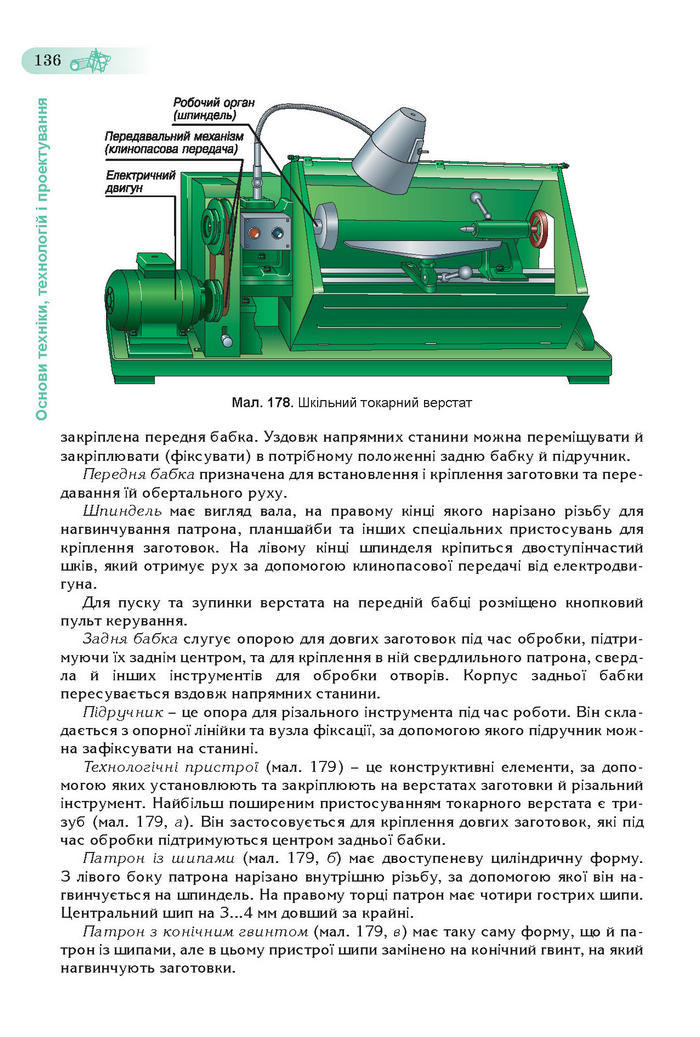 136

Основи техніки, технологій і проектування

Робочий орган (шпиндель)

Передавальний механізм (клинопасова передача)

Електричний двигун

Мал. 178. Шкільний токарний верстат

закріплена передня бабка. Уздовж напрямних станини можна переміщувати й закріплювати (фіксувати) в потрібному положенні задню бабку й підручник.

Передня бабка призначена для встановлення і кріплення заготовки та передавання їй обертального руху.

Шпиндель має вигляд вала, на правому кінці якого нарізано різьбу для нагвинчування патрона, планшайби та інших спеціальних пристосувань для кріплення заготовок. На лівому кінці шпинделя кріпиться двоступінчастий шків, який отримує рух за допомогою клинопасової передачі від електродвигуна.

Для пуску та зупинки верстата на передній бабці розміщено кнопковий пульт керування.

Задня бабка слугує опорою для довгих заготовок під час обробки, підтримуючи їх заднім центром, та для кріплення в ній свердлильного патрона, свердла й інших інструментів для обробки отворів. Корпус задньої бабки пересувається вздовж напрямних станини.

Підручник – це опора для різального інструмента під час роботи. Він складається з опорної лінійки та вузла фіксації, за допомогою якого підручник можна зафіксувати на станині.

Технологічні пристрої (мал. 179) – це конструктивні елементи, за допомогою яких установлюють та закріплюють на верстатах заготовки й різальний інструмент. Найбільш поширеним пристосуванням токарного верстата є тризуб (мал. 179, а). Він застосовується для кріплення довгих заготовок, які під час обробки підтримуються центром задньої бабки.

Патрон із шипами (мал. 179, б) має двоступеневу циліндричну форму. З лівого боку патрона нарізано внутрішню різьбу, за допомогою якої він нагвинчується на шпиндель. На правому торці патрон має чотири гострих шипи. Центральний шип на 3...4 мм довший за крайні.

Патрон з конічним гвинтом (мал. 179, в) має таку саму форму, що й патрон із шипами, але в цьому пристрої шипи замінено на конічний гвинт, на який нагвинчують заготовки.