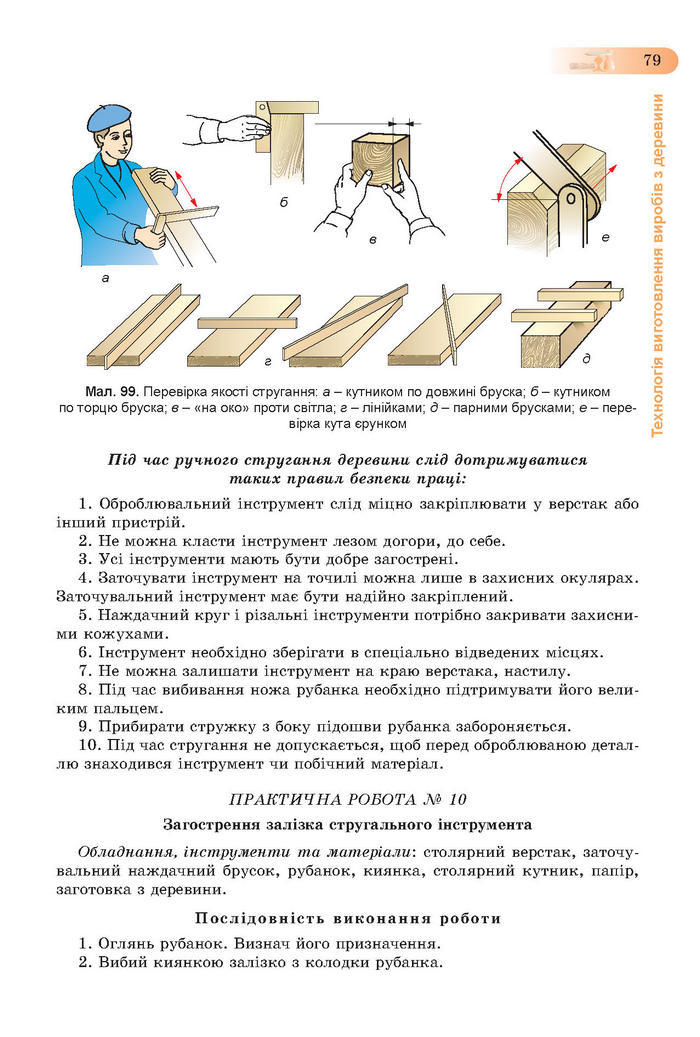 79

Технологія виготовлення виробів з деревини

а

б

в

е

г

д

Мал. 99. Перевірка якості стругання: а – кутником по довжині бруска; б – кутником по торцю бруска; в – «на око» проти світла; г – лінійками; д – парними брусками; е – перевірка кута єрунком

Під час ручного стругання деревини слід дотримуватися таких правил безпеки праці:

1. Оброблювальний інструмент слід міцно закріплювати у верстак або інший пристрій.

2. Не можна класти інструмент лезом догори, до себе.

3. Усі інструменти мають бути добре загострені.

4. Заточувати інструмент на точилі можна лише в захисних окулярах. Заточувальний інструмент має бути надійно закріплений.

5. Наждачний круг і різальні інструменти потрібно закривати захисними кожухами.

6. Інструмент необхідно зберігати в спеціально відведених місцях.

7. Не можна залишати інструмент на краю верстака, настилу.

8. Під час вибивання ножа рубанка необхідно підтримувати його великим пальцем.

9. Прибирати стружку з боку підошви рубанка забороняється.

10. Під час стругання не допускається, щоб перед оброблюваною деталлю знаходився інструмент чи побічний матеріал.

ПРАКТИЧНА РОБОТА № 10

Загострення залізка стругального інструмента

Обладнання, інструменти та матеріали: столярний верстак, заточувальний наждачний брусок, рубанок, киянка, столярний кутник, папір, заготовка з деревини.

Послідовність виконання роботи

1. Оглянь рубанок. Визнач його призначення.

2. Вибий киянкою залізко з колодки рубанка.