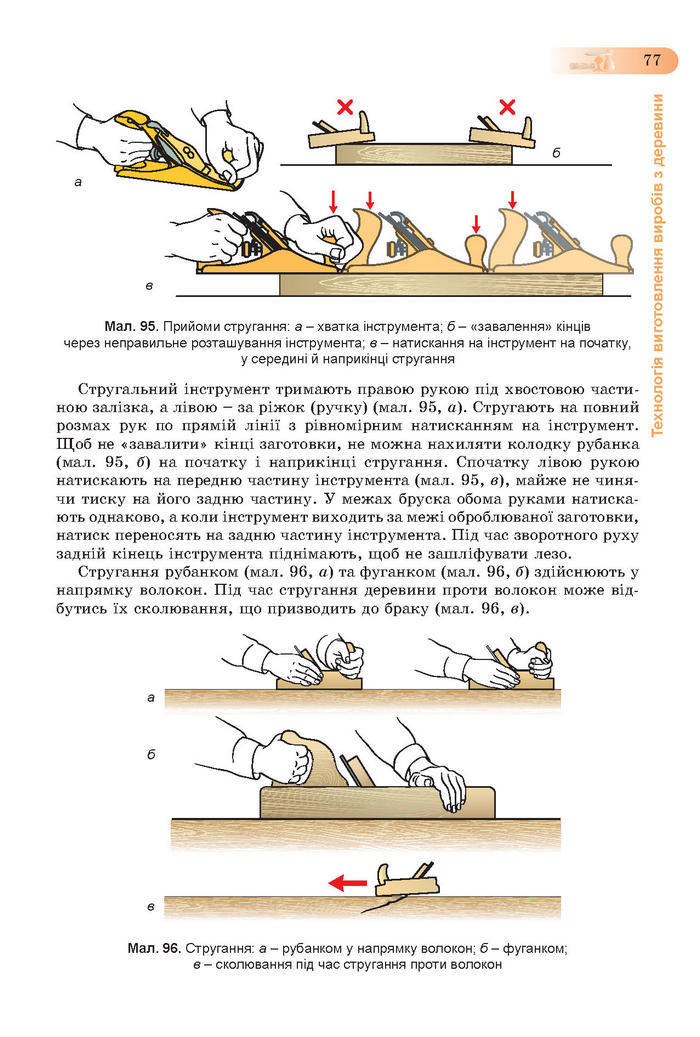 77

Технологія виготовлення виробів з деревини

а

б

в

Мал. 95. Прийоми стругання: а – хватка інструмента; б – «завалення» кінців через неправильне розташування інструмента; в – натискання на інструмент на початку, у середині й наприкінці стругання

Стругальний інструмент тримають правою рукою під хвостовою частиною залізка, а лівою – за ріжок (ручку) (мал. 95, а). Стругають на повний розмах рук по прямій лінії з рівномірним натисканням на інструмент. Щоб не «завалити» кінці заготовки, не можна нахиляти колодку рубанка (мал. 95, б) на початку і наприкінці стругання. Спочатку лівою рукою натискають на передню частину інструмента (мал. 95, в), майже не чинячи тиску на його задню частину. У межах бруска обома руками натискають однаково, а коли інструмент виходить за межі оброблюваної заготовки, натиск переносять на задню частину інструмента. Під час зворотного руху задній кінець інструмента піднімають, щоб не зашліфувати лезо.

Стругання рубанком (мал. 96, а) та фуганком (мал. 96, б) здійснюють у напрямку волокон. Під час стругання деревини проти волокон може відбутись їх сколювання, що призводить до браку (мал. 96, в).

а

б

в

Мал. 96. Стругання: а – рубанком у напрямку волокон; б – фуганком; в – сколювання під час стругання проти волокон